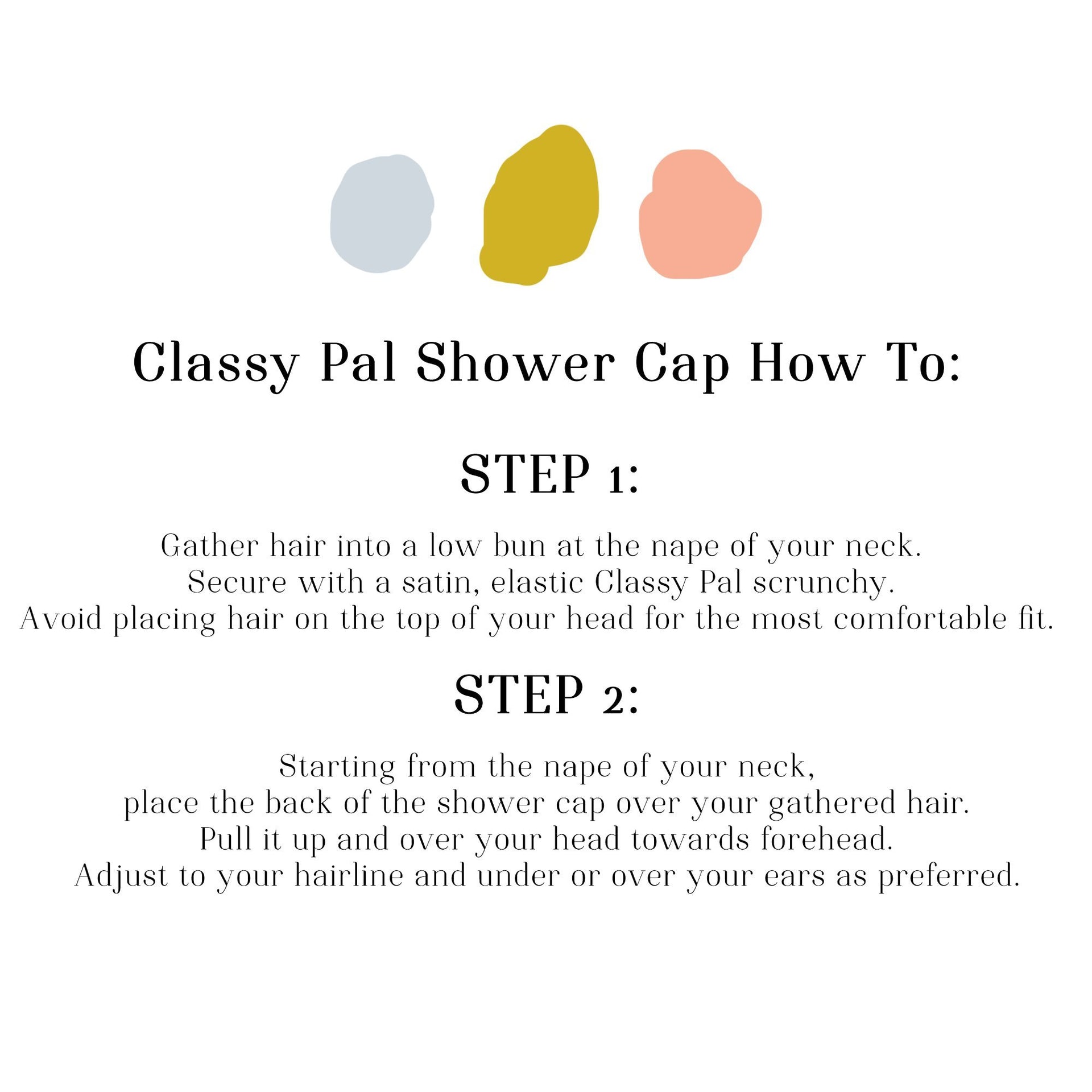 Classy Pal Shower Cap How To:

STEP 1:

Gather hair into a low bun at the nape of your neck.
Secure with a satin, elastic Classy Pal scrunchy.
Avoid placing hair on the top of your head for the most comfortable fit.

STEP 2:

Starting from the nape of your neck,
place the back of the shower cap over your gathered hair.
Pull it up and over your head towards forehead.
Adjust to your hairline and under or over your ears as preferred.